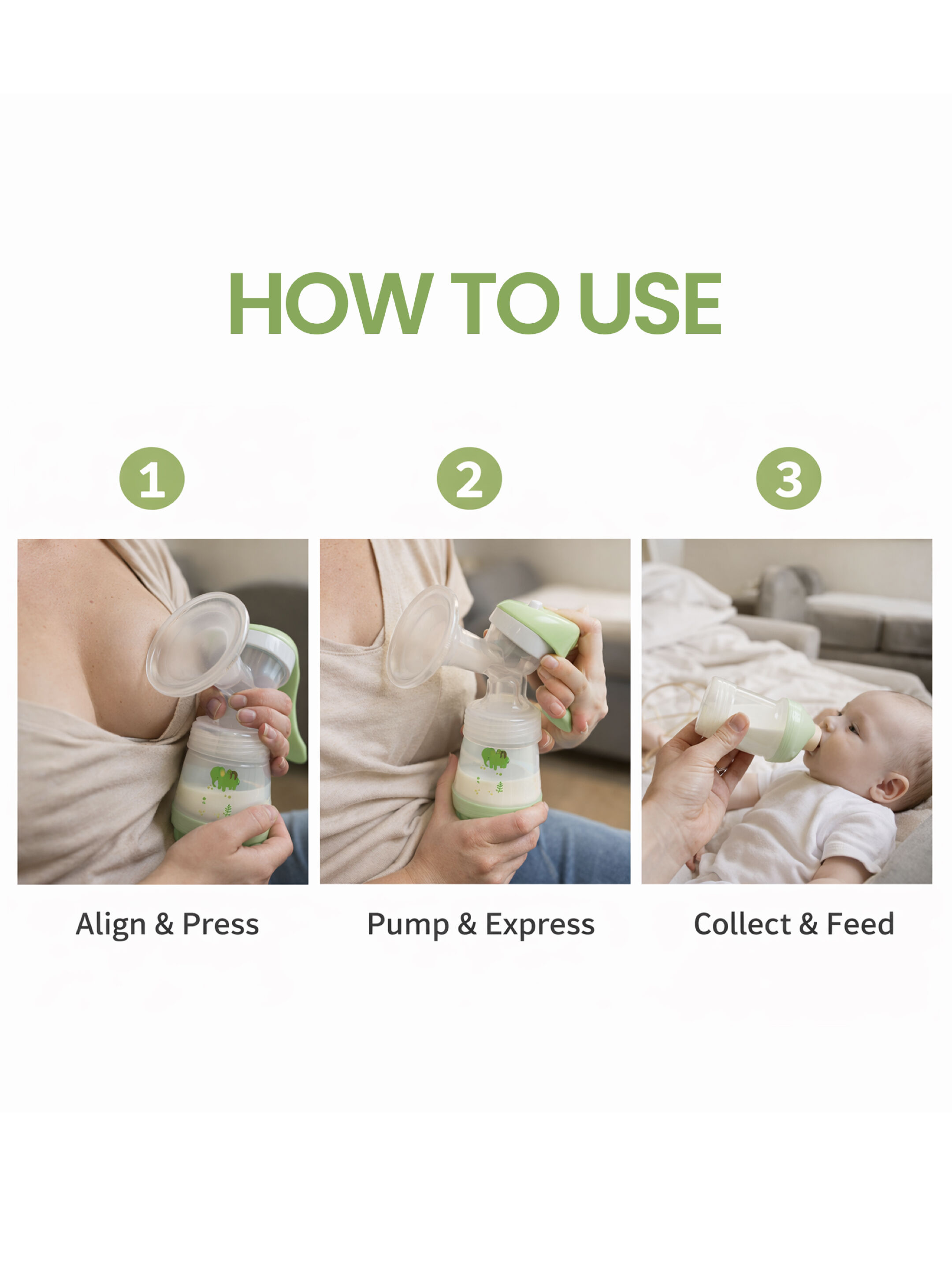 HOW TO USE

1

Align & Press

2

Pump & Express

3

Collect & Feed